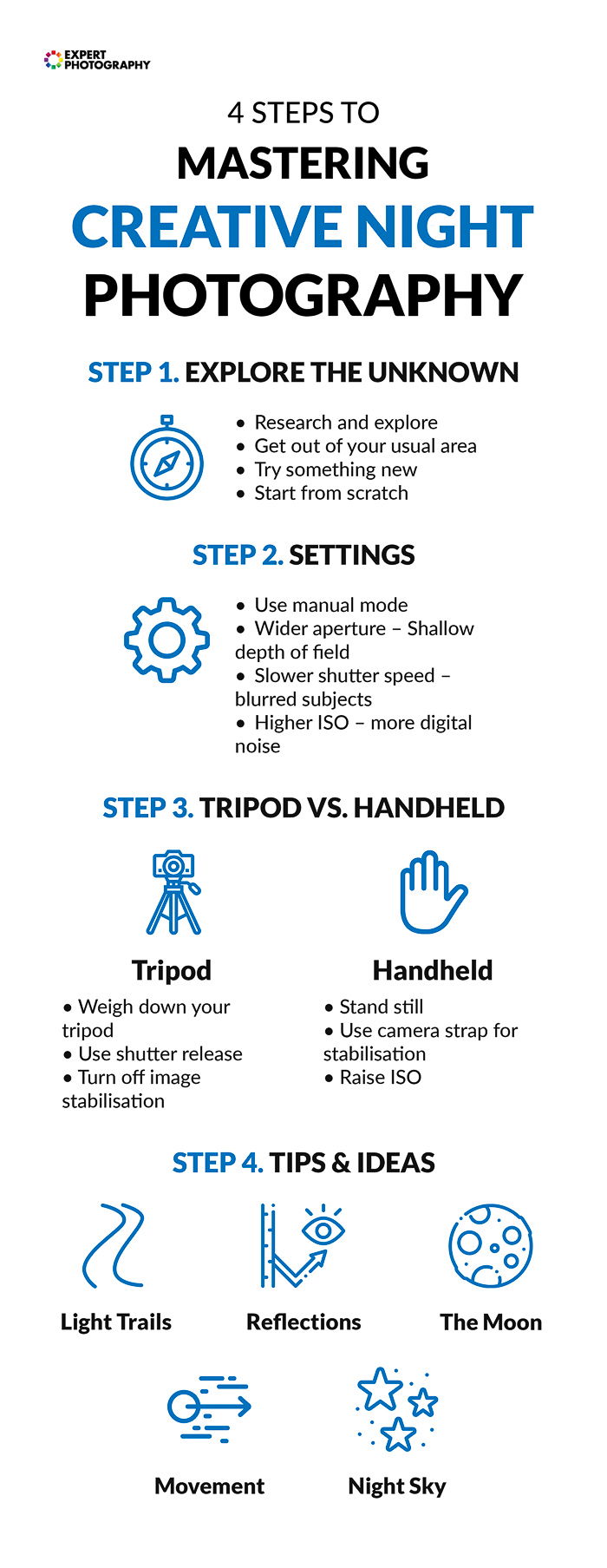 EXPERT PHOTOGRAPHY

4 STEPS TO
MASTERING
CREATIVE NIGHT
PHOTOGRAPHY

STEP 1. EXPLORE THE UNKNOWN

• Research and explore
• Get out of your usual area
• Try something new
• Start from scratch

STEP 2. SETTINGS

• Use manual mode
• Wider aperture – Shallow depth of field
• Slower shutter speed – blurred subjects
• Higher ISO – more digital noise

STEP 3. TRIPOD VS. HANDHELD

Tripod
• Weigh down your tripod
• Use shutter release
• Turn off image stabilisation

Handheld
• Stand still
• Use camera strap for stabilisation
• Raise ISO

STEP 4. TIPS & IDEAS

Light Trails
Reflections
The Moon
Movement
Night Sky