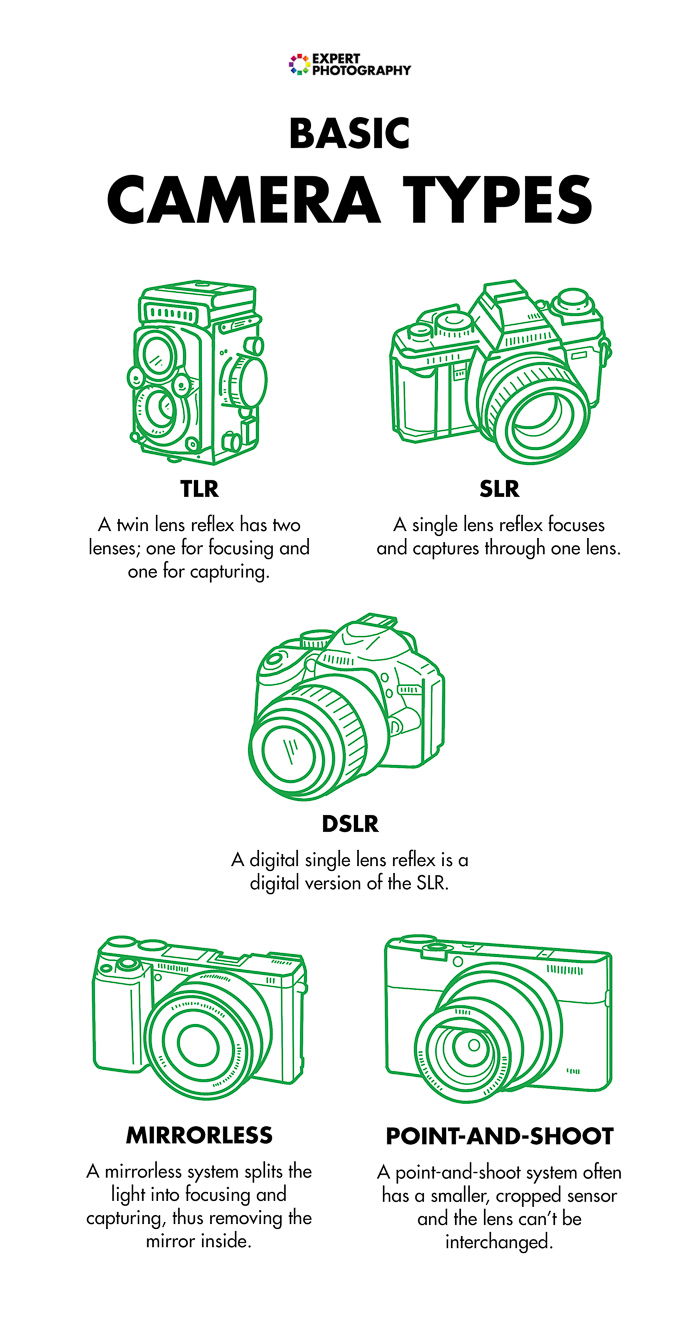 EXPERT PHOTOGRAPHY

BASIC
CAMERA TYPES

TLR

A twin lens reflex has two lenses; one for focusing and one for capturing.

SLR

A single lens reflex focuses and captures through one lens.

DSLR

A digital single lens reflex is a digital version of the SLR.

MIRRORLESS

A mirrorless system splits the light into focusing and capturing, thus removing the mirror inside.

POINT-AND-SHOOT

A point-and-shoot system often has a smaller, cropped sensor and the lens can't be interchanged.